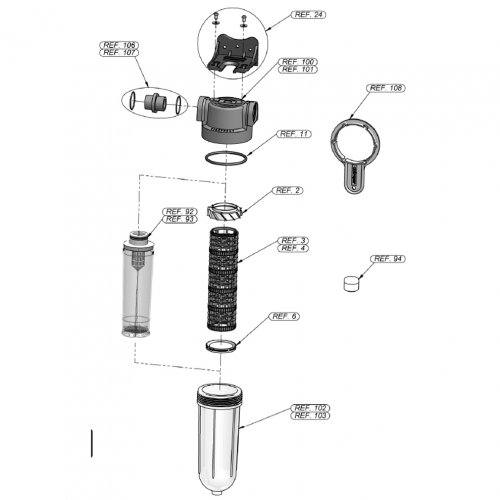 REF. 24
REF. 106
REF. 107
REF. 100
REF. 101
REF. 108
REF. 11
REF. 2
REF. 92
REF. 93
REF. 3
REF. 4
REF. 94
REF. 6
REF. 102
REF. 103